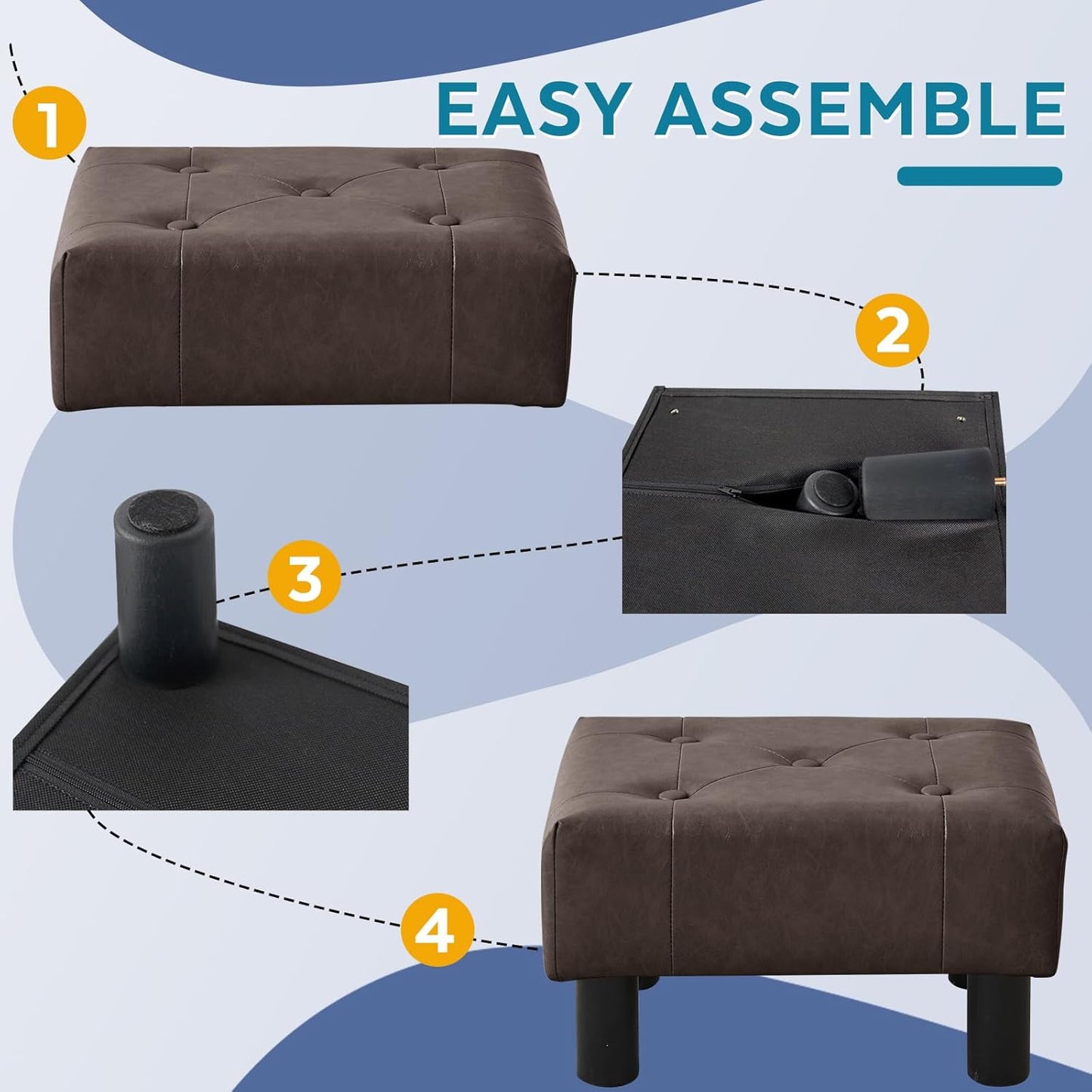 EASY ASSEMBLE

1

2

3

4